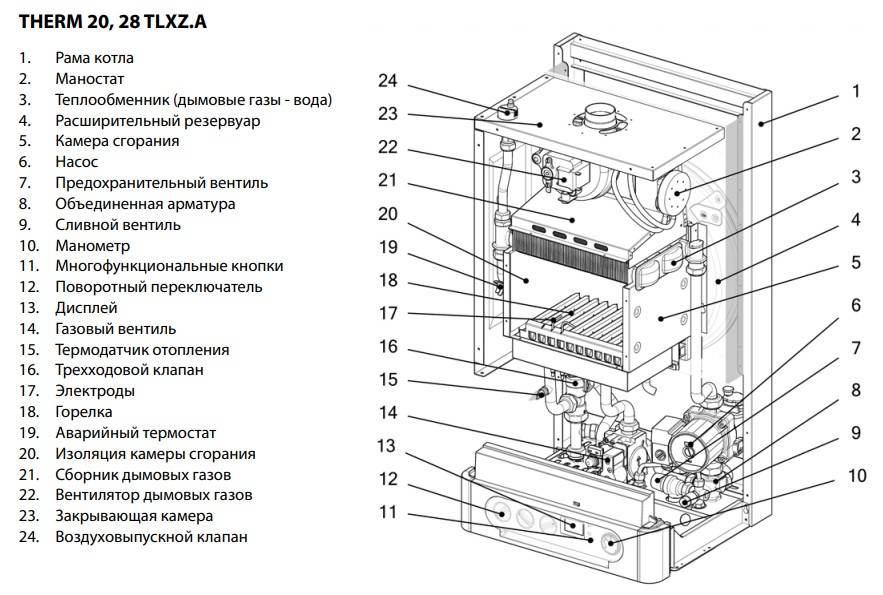 THERM 20, 28 TLXZ.A

1. Рама котла
2. Маностат
3. Теплообменник (дымовые газы - вода)
4. Расширительный резервуар
5. Камера сгорания
6. Насос
7. Предохранительный вентиль
8. Объединенная арматура
9. Сливной вентиль
10. Манометр
11. Многофункциональные кнопки
12. Поворотный переключатель
13. Дисплей
14. Газовый вентиль
15. Термодатчик отопления
16. Трехходовой клапан
17. Электроды
18. Горелка
19. Аварийный термостат
20. Изоляция камеры сгорания
21. Сборник дымовых газов
22. Вентилятор дымовых газов
23. Закрывающая камера
24. Воздуховыпускной клапан

24
23
22
21
20
19
18
17
16
15
14
13
12
11
1
2
3
4
5
6
7
8
9
10