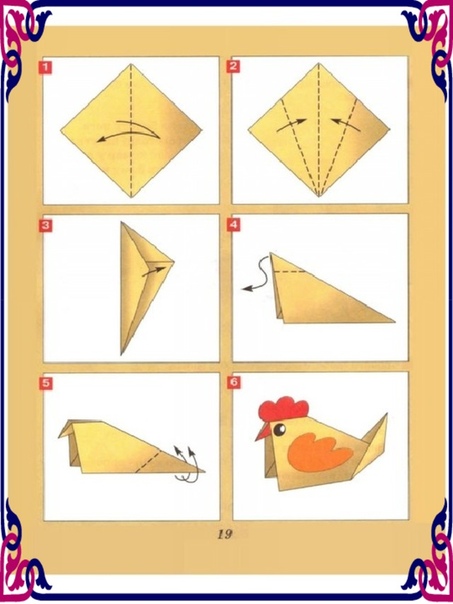 1

2

3

4

5

6

19