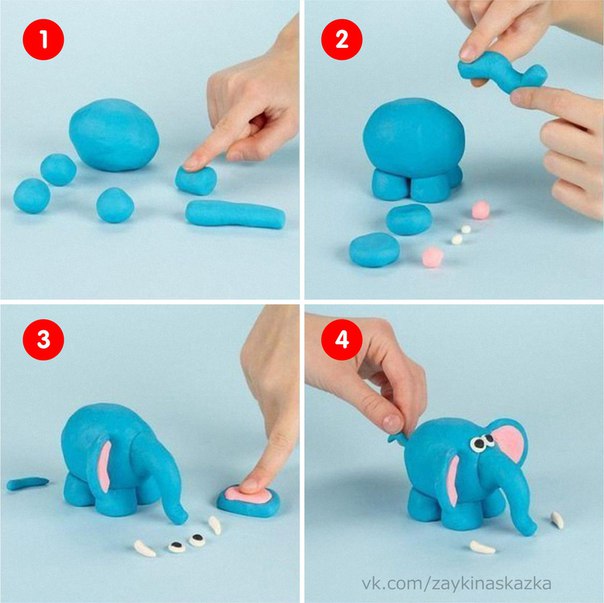 1

2

3

4

vk.com/zaykinaskazka