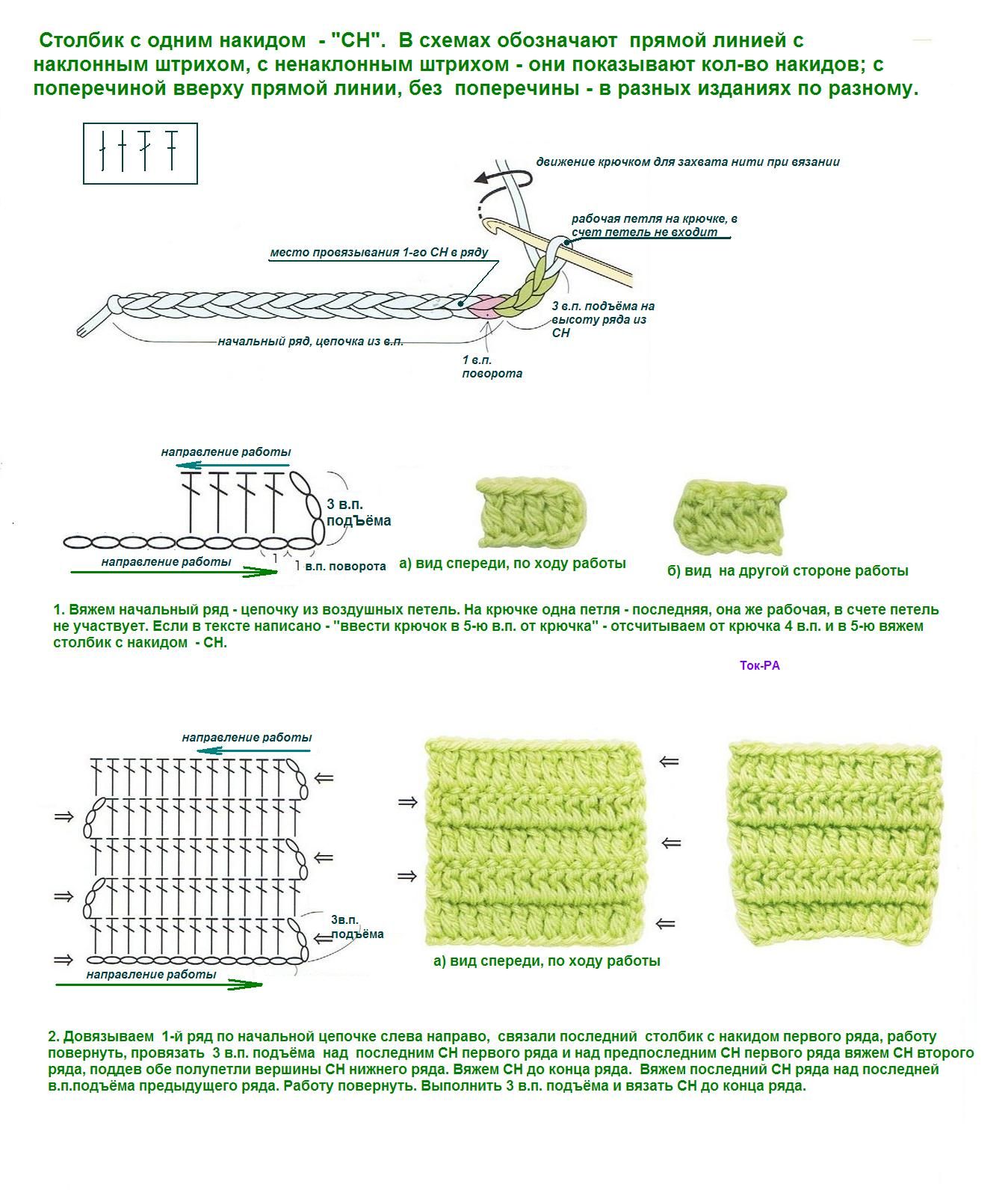 Столбик с одним накидом - "СН". В схемах обозначают прямой линией с наклонным штрихом, с ненаклонным штрихом - они показывают кол-во накидов; с поперечиной вверху прямой линии, без поперечины - в разных изданиях по разному.

движение крючком для захвата нити при вязании

рабочая петля на крючке, в счет петель не входит

место провязывания 1-го СН в ряду

3 в.п. подъёма на высоту ряда из СН

начальный ряд, цепочка из в.п.

1 в.п. поворота

направление работы

3 в.п. подЪёма

направление работы

1 в.п. поворота

а) вид спереди, по ходу работы

б) вид на другой стороне работы

1. Вяжем начальный ряд - цепочку из воздушных петель. На крючке одна петля - последняя, она же рабочая, в счете петель не участвует. Если в тексте написано - "ввести крючок в 5-ю в.п. от крючка" - отсчитываем от крючка 4 в.п. и в 5-ю вяжем столбик с накидом - СН.

Ток-РА

направление работы

3в.п. подъёма

направление работы

а) вид спереди, по ходу работы

2. Довязываем 1-й ряд по начальной цепочке слева направо, связали последний столбик с накидом первого ряда, работу повернуть, провязать 3 в.п. подъёма над последним СН первого ряда и над предпоследним СН первого ряда вяжем СН второго ряда, поддев обе полупетли вершины СН нижнего ряда. Вяжем СН до конца ряда. Вяжем последний СН ряда над последней в.п.подъёма предыдущего ряда. Работу повернуть. Выполнить 3 в.п. подъёма и вязать СН до конца ряда.