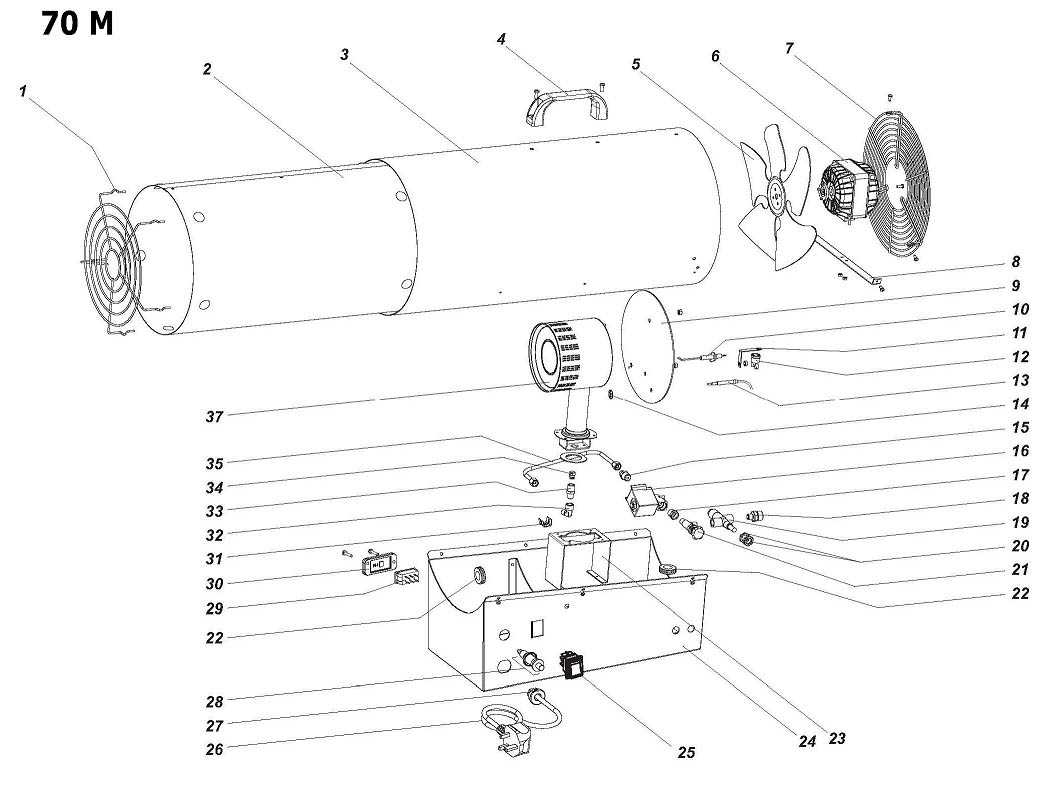 70 M

1
2
3
4
5
6
7
8
9
10
11
12
13
14
15
16
17
18
19
20
21
22
37
35
34
33
32
31
30
29
22
28
27
26
25
24
23