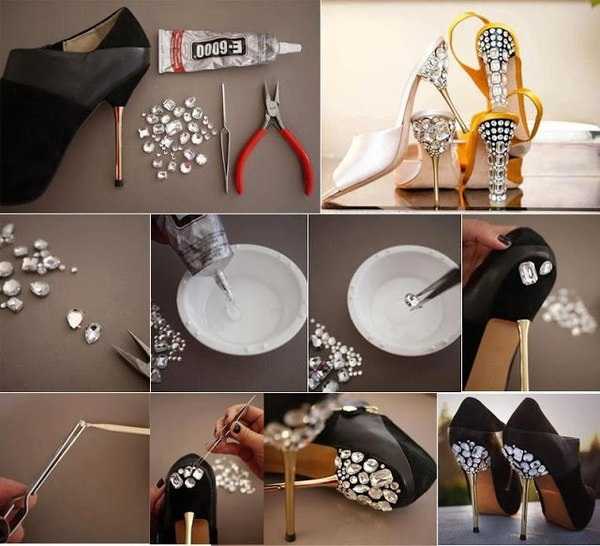 E-6000