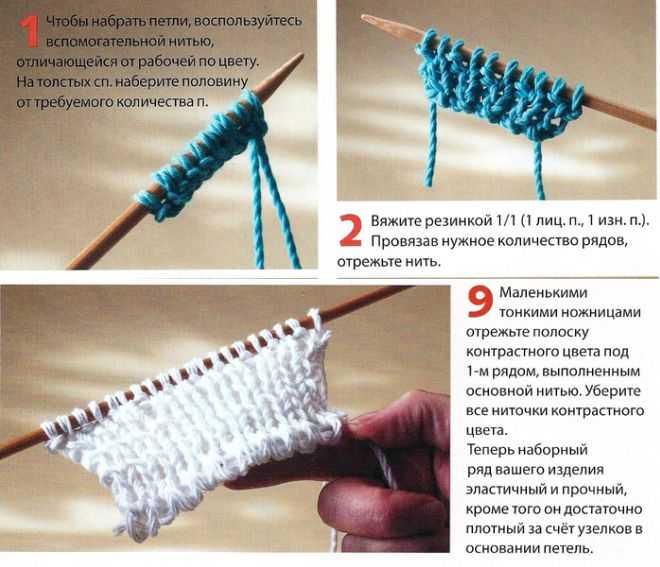 1 Чтобы набрать петли, воспользуйтесь вспомогательной нитью, отличающейся от рабочей по цвету. На толстых сп. наберите половину от требуемого количества п.

2 Вяжите резинкой 1/1 (1 лиц. п., 1 изн. п.). Провязав нужное количество рядов, отрежьте нить.

9 Маленькими тонкими ножницами отрежьте полоску контрастного цвета под 1-м рядом, выполненным основной нитью. Уберите все ниточки контрастного цвета.
Теперь наборный ряд вашего изделия эластичный и прочный, кроме того он достаточно плотный за счёт узелков в основании петель.