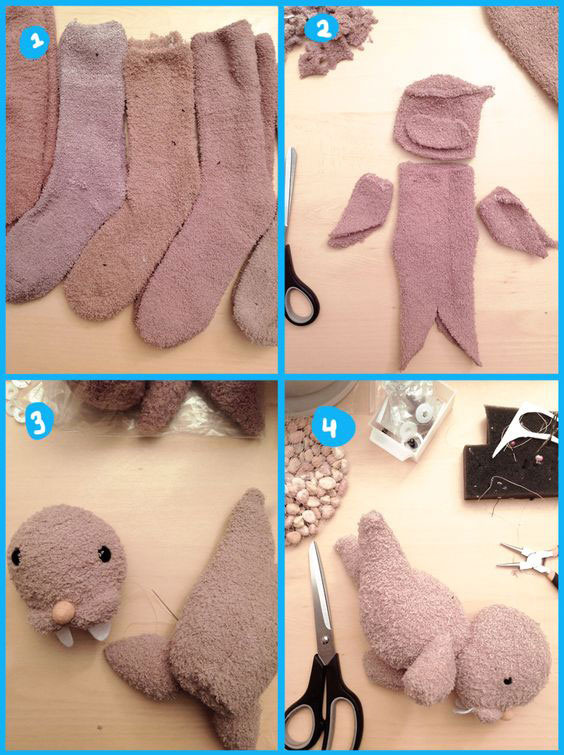 1

2

3

4