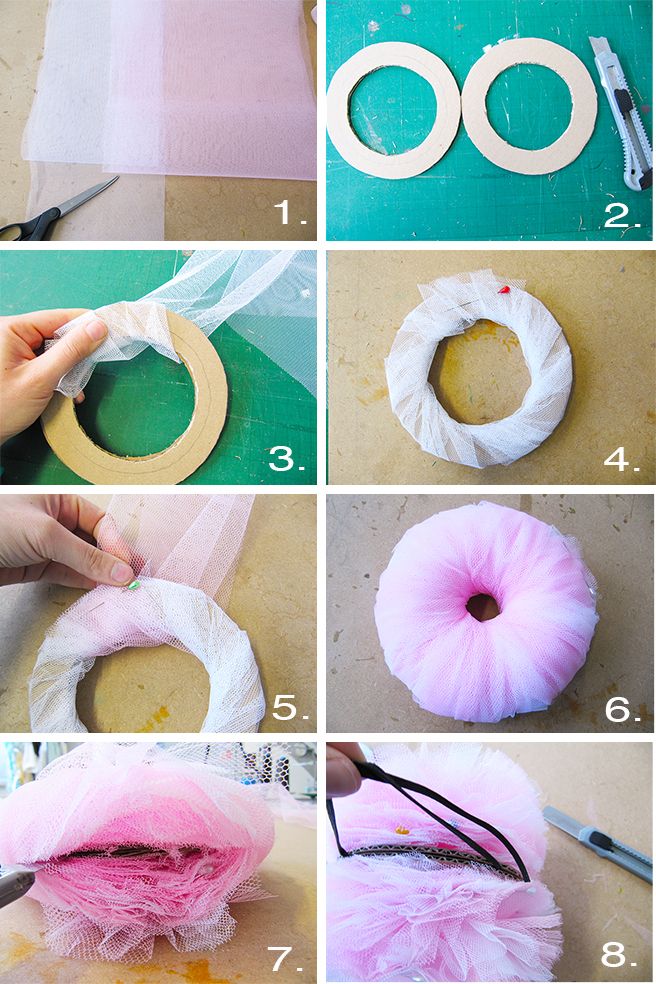 1.

2.

3.

4.

5.

6.

7.

8.