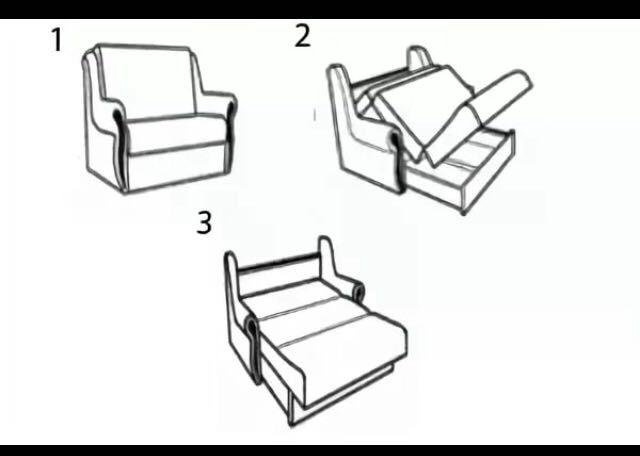 1

2

3