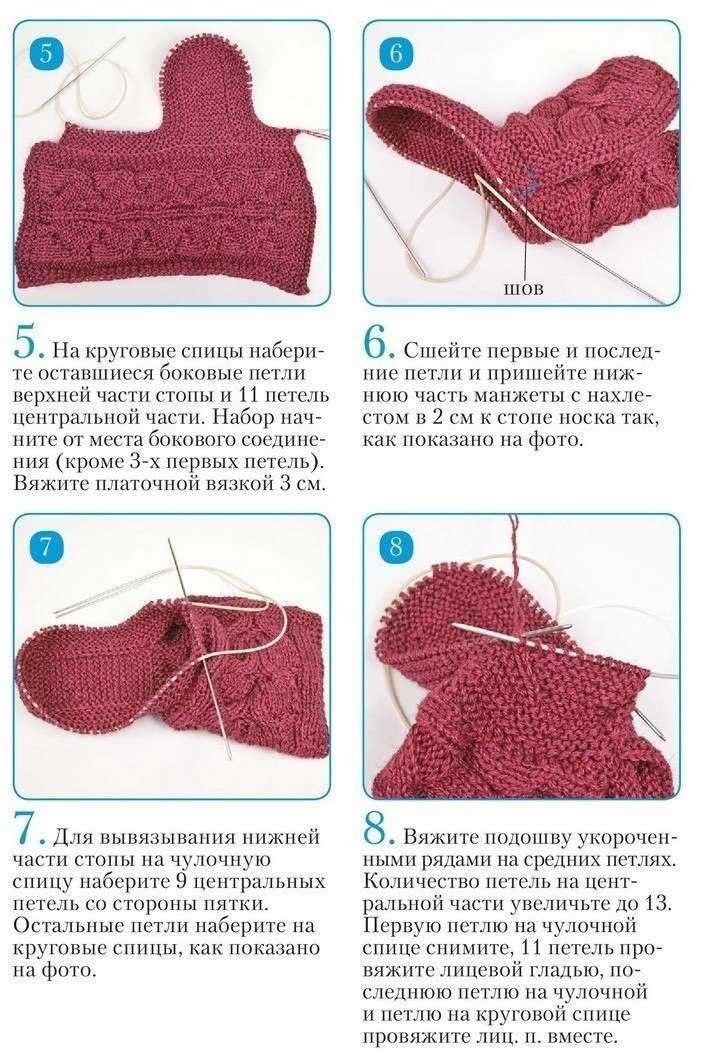 5

6

шов

5. На круговые спицы наберите оставшиеся боковые петли верхней части стопы и 11 петель центральной части. Набор начните от места бокового соединения (кроме 3-х первых петель). Вяжите платочной вязкой 3 см.

6. Сшейте первые и последние петли и пришейте нижнюю часть манжеты с нахлестом в 2 см к стопе носка так, как показано на фото.

7

8

7. Для вывязывания нижней части стопы на чулочную спицу наберите 9 центральных петель со стороны пятки. Остальные петли наберите на круговые спицы, как показано на фото.

8. Вяжите подошву укороченными рядами на средних петлях. Количество петель на центральной части увеличьте до 13. Первую петлю на чулочной спице снимите, 11 петель провяжите лицевой гладью, последнюю петлю на чулочной и петлю на круговой спице провяжите лиц. п. вместе.